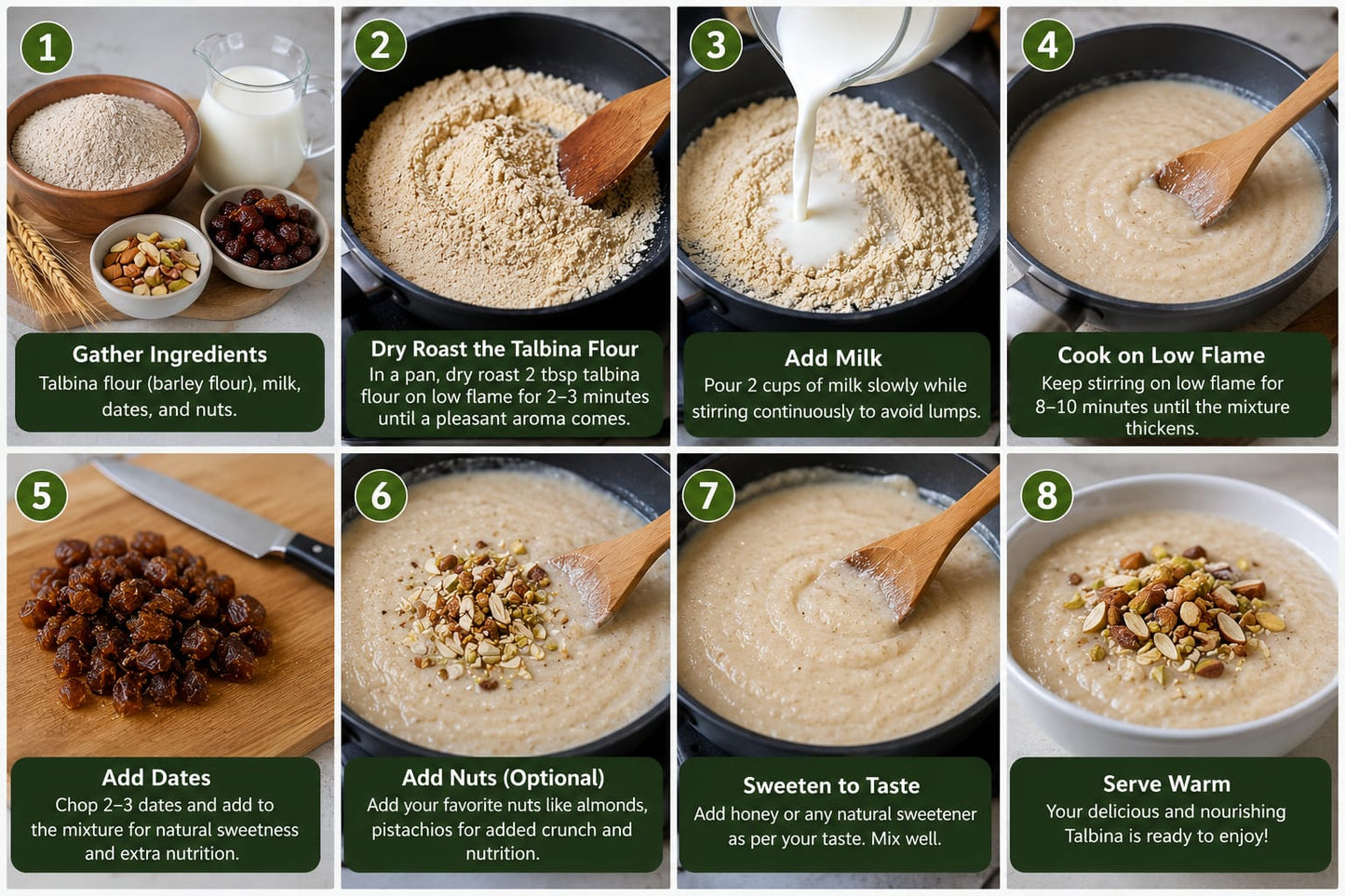 1

Gather Ingredients
Talbina flour (barley flour), milk, dates, and nuts.

2

Dry Roast the Talbina Flour
In a pan, dry roast 2 tbsp talbina flour on low flame for 2–3 minutes until a pleasant aroma comes.

3

Add Milk
Pour 2 cups of milk slowly while stirring continuously to avoid lumps.

4

Cook on Low Flame
Keep stirring on low flame for 8–10 minutes until the mixture thickens.

5

Add Dates
Chop 2–3 dates and add to the mixture for natural sweetness and extra nutrition.

6

Add Nuts (Optional)
Add your favorite nuts like almonds, pistachios for added crunch and nutrition.

7

Sweeten to Taste
Add honey or any natural sweetener as per your taste. Mix well.

8

Serve Warm
Your delicious and nourishing Talbina is ready to enjoy!